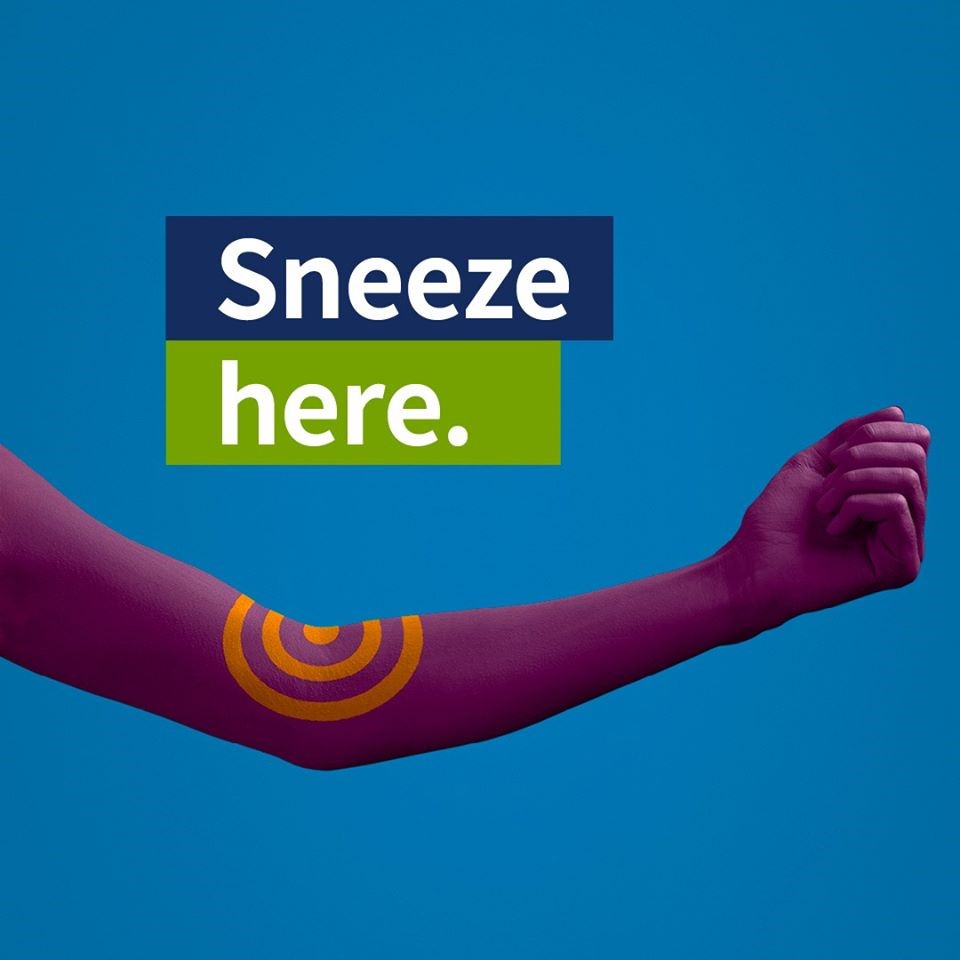 Sneeze
here.