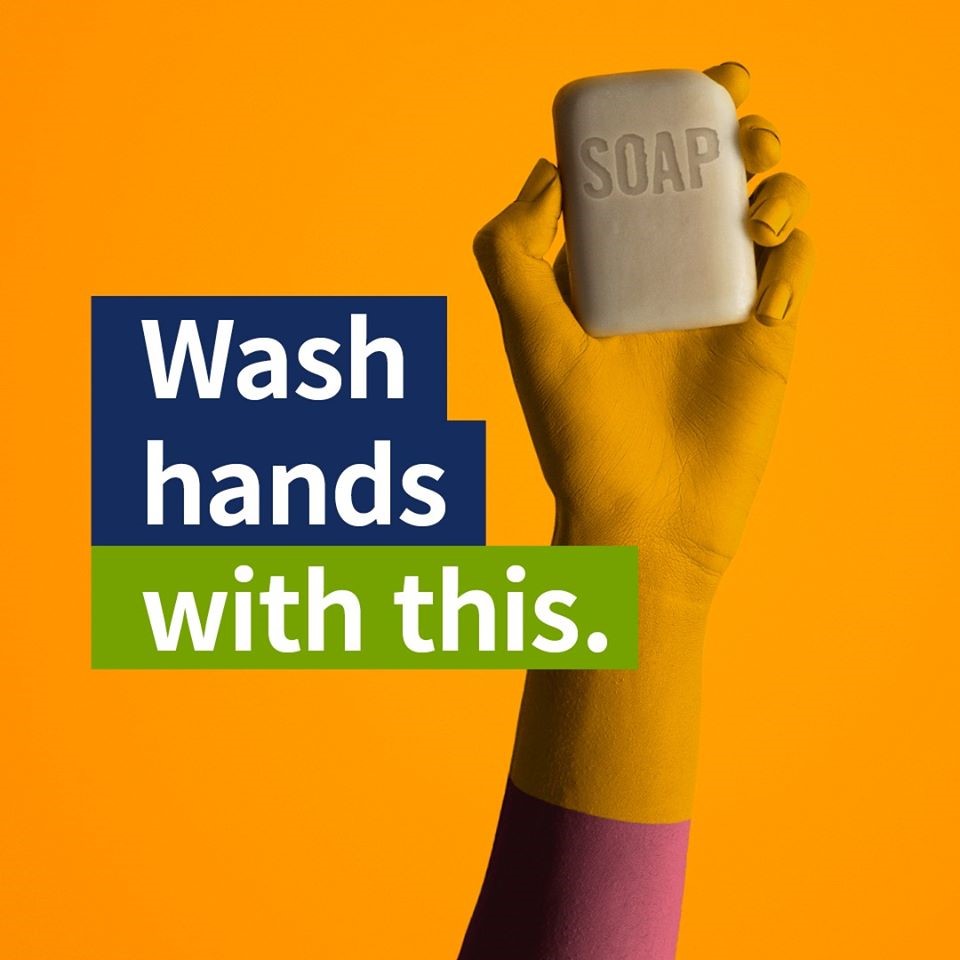 SOAP

Wash hands with this.